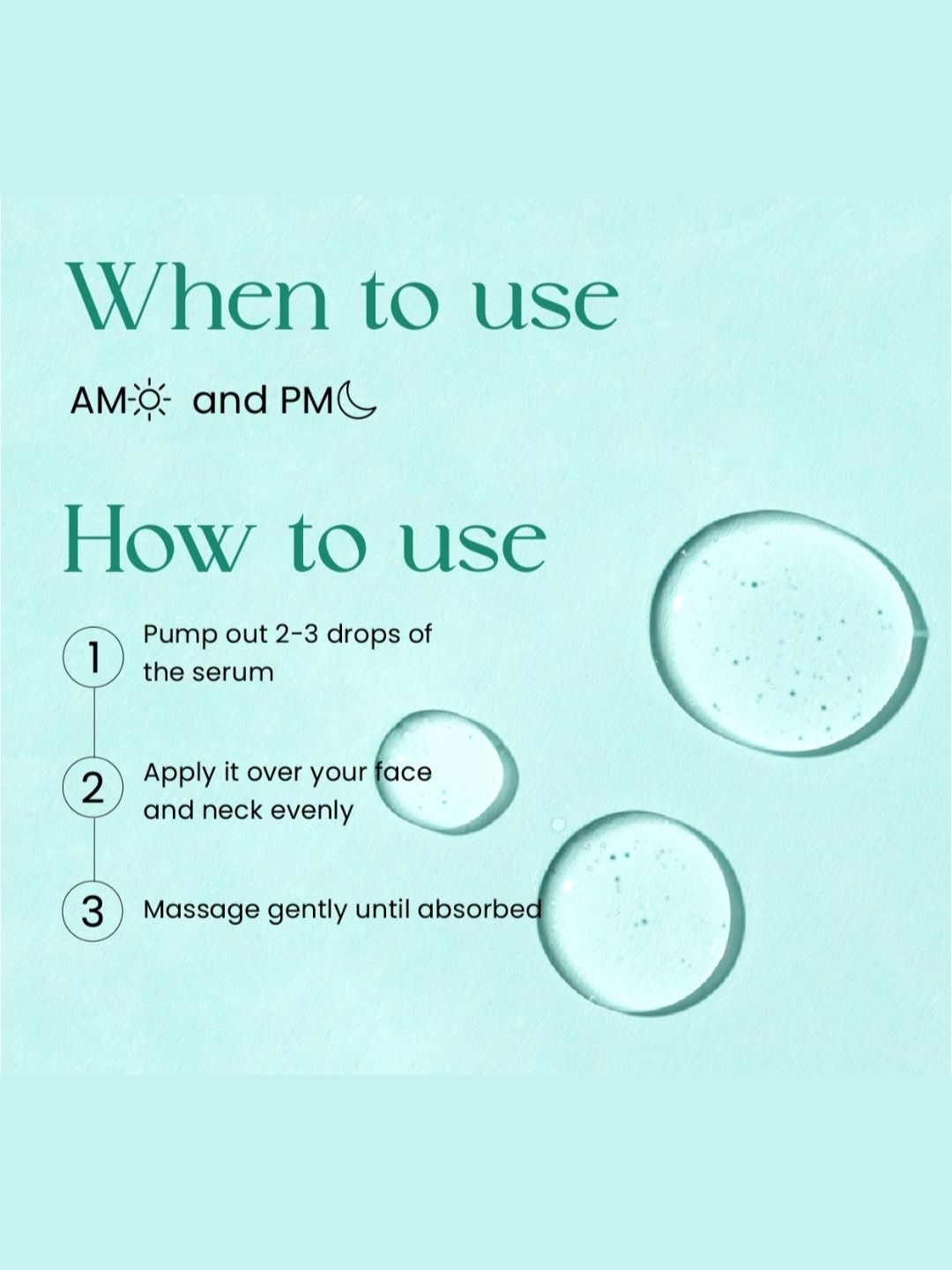 When to use

AM and PM

How to use

1 Pump out 2-3 drops of the serum

2 Apply it over your face and neck evenly

3 Massage gently until absorbed