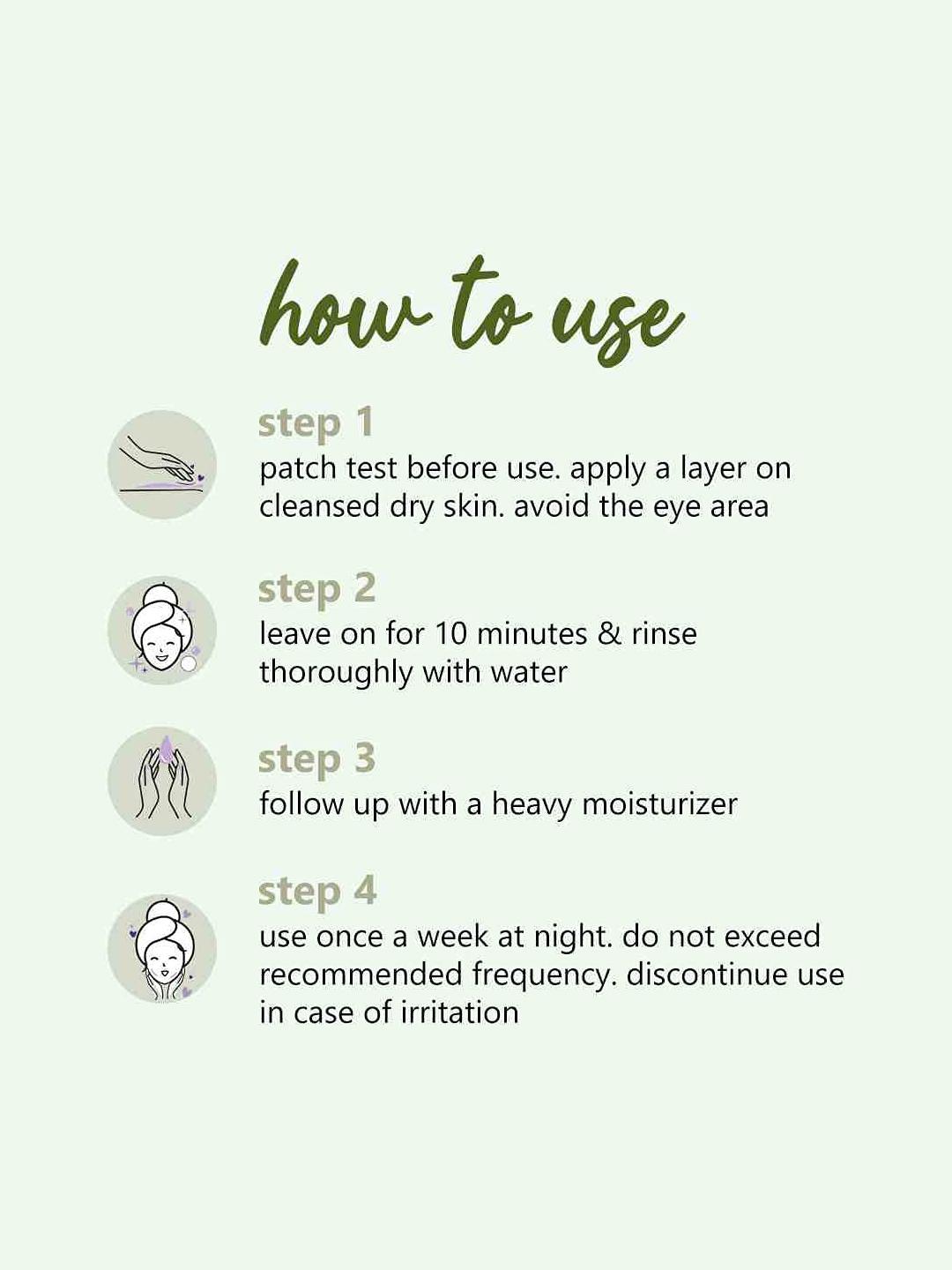 how to use

step 1
patch test before use. apply a layer on cleansed dry skin. avoid the eye area

step 2
leave on for 10 minutes & rinse thoroughly with water

step 3
follow up with a heavy moisturizer

step 4
use once a week at night. do not exceed recommended frequency. discontinue use in case of irritation